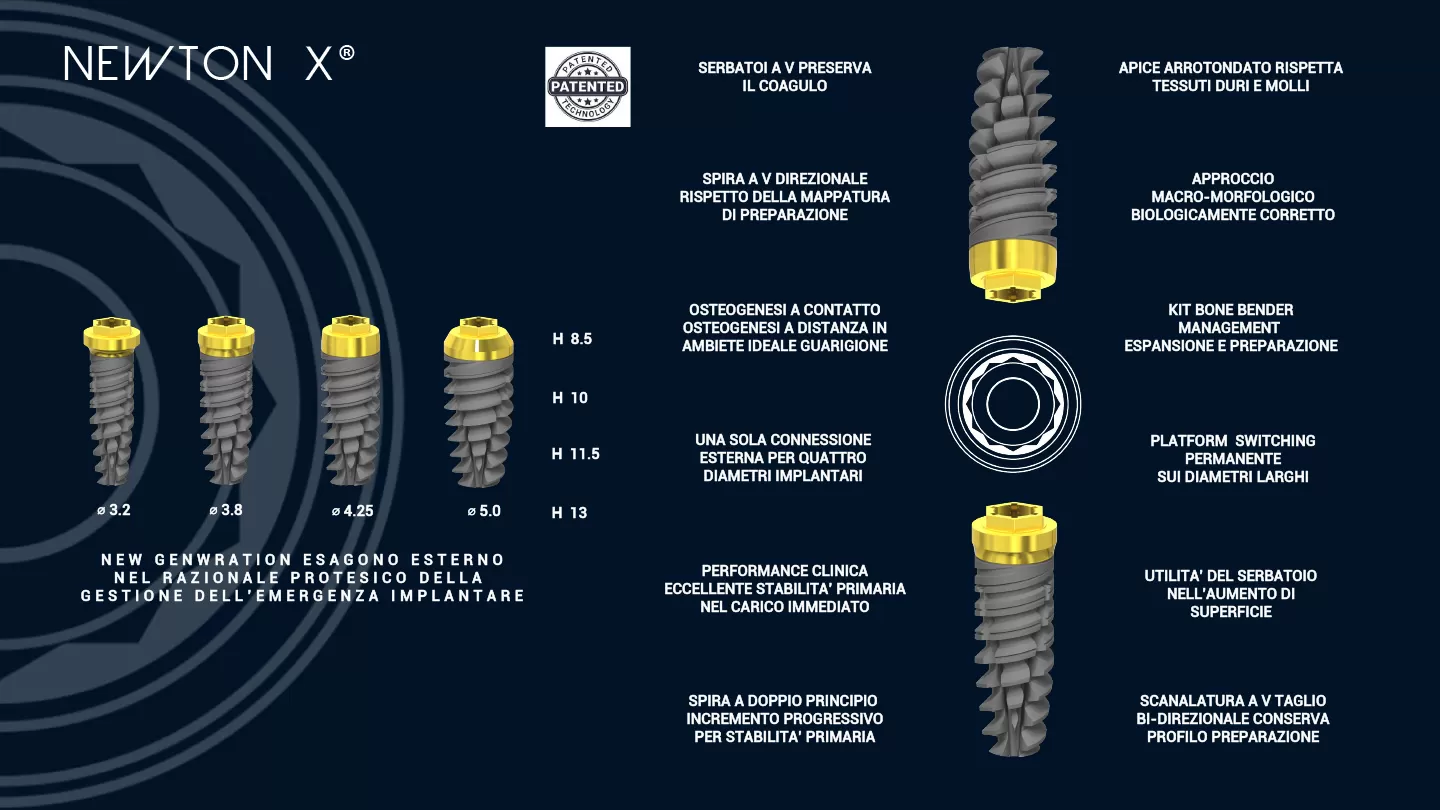 NEWTON X®

PATENTED
PATENTED
TECHNOLOGY

H 8.5
H 10
H 11.5
H 13

⌀ 3.2
⌀ 3.8
⌀ 4.25
⌀ 5.0

NEW GENWRATION ESAGONO ESTERNO
NEL RAZIONALE PROTESICO DELLA
GESTIONE DELL'EMERGENZA IMPLANTARE

SERBATOI A V PRESERVA
IL COAGULO

SPIRA A V DIREZIONALE
RISPETTO DELLA MAPPATURA
DI PREPARAZIONE

OSTEOGENESI A CONTATTO
OSTEOGENESI A DISTANZA IN
AMBIETE IDEALE GUARIGIONE

UNA SOLA CONNESSIONE
ESTERNA PER QUATTRO
DIAMETRI IMPLANTARI

PERFORMANCE CLINICA
ECCELLENTE STABILITA' PRIMARIA
NEL CARICO IMMEDIATO

SPIRA A DOPPIO PRINCIPIO
INCREMENTO PROGRESSIVO
PER STABILITA' PRIMARIA

APICE ARROTONDATO RISPETTA
TESSUTI DURI E MOLLI

APPROCCIO
MACRO-MORFOLOGICO
BIOLOGICAMENTE CORRETTO

KIT BONE BENDER
MANAGEMENT
ESPANSIONE E PREPARAZIONE

PLATFORM SWITCHING
PERMANENTE
SUI DIAMETRI LARGHI

UTILITA' DEL SERBATOIO
NELL'AUMENTO DI
SUPERFICIE

SCANALATURA A V TAGLIO
BI-DIREZIONALE CONSERVA
PROFILO PREPARAZIONE